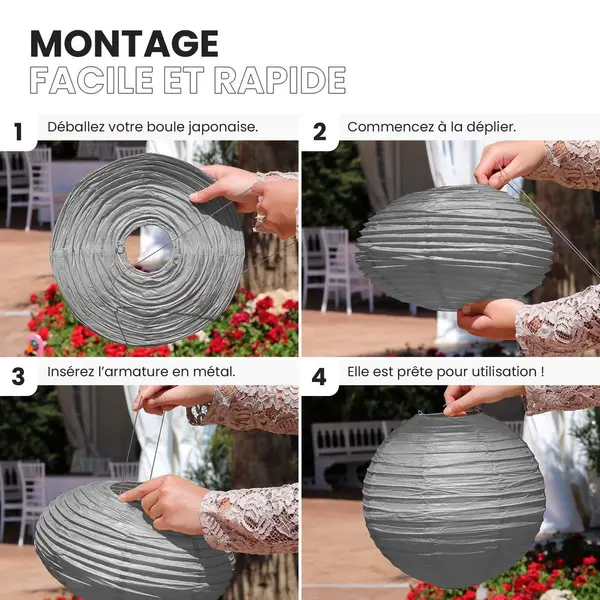 MONTAGE
FACILE ET RAPIDE

1 Déballez votre boule japonaise.

2 Commencez à la déplier.

3 Insérez l'armature en métal.

4 Elle est prête pour utilisation !